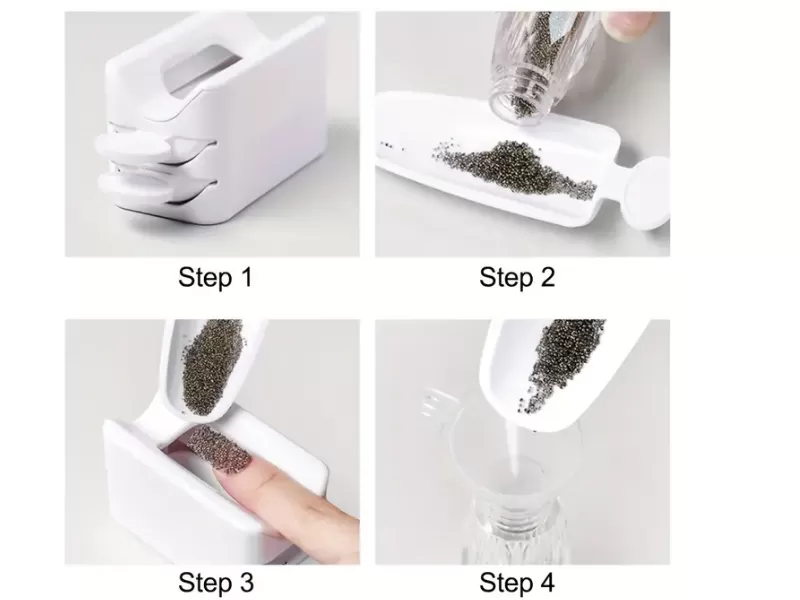 Step 1

Step 2

Step 3

Step 4