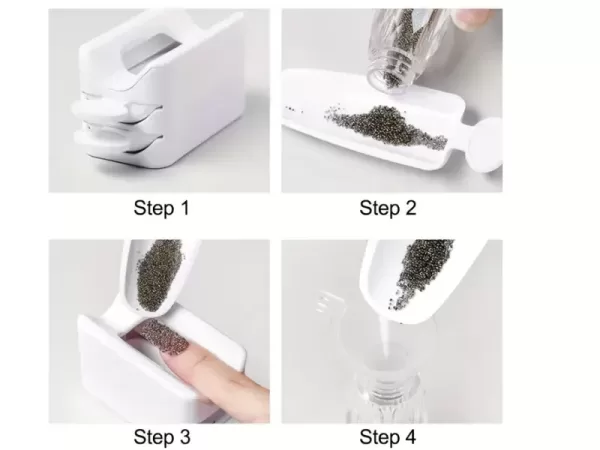 Step 1

Step 2

Step 3

Step 4